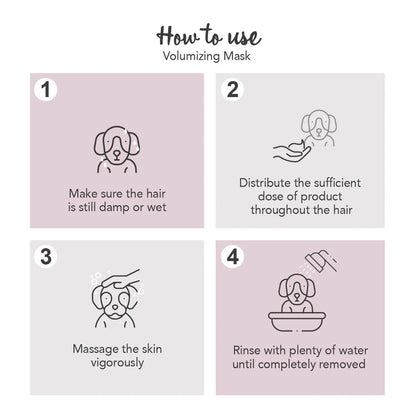 How to use
Volumizing Mask

1

Make sure the hair is still damp or wet

2

Distribute the sufficient dose of product throughout the hair

3

Massage the skin vigorously

4

Rinse with plenty of water until completely removed